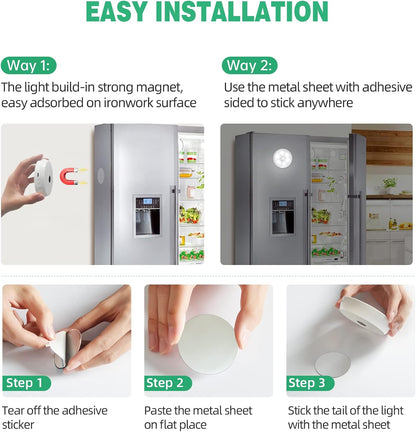 EASY INSTALLATION

Way 1:

The light build-in strong magnet, easy adsorbed on ironwork surface

Way 2:

Use the metal sheet with adhesive sided to stick anywhere

Step 1

Tear off the adhesive sticker

Step 2

Paste the metal sheet on flat place

Step 3

Stick the tail of the light with the metal sheet